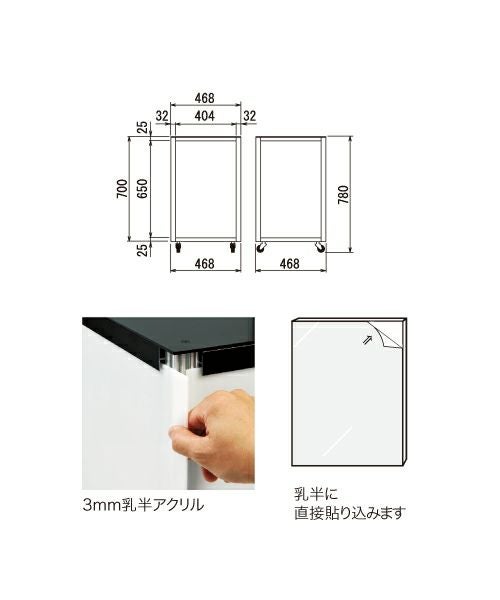 468
32
404
32
25
700
650
25
780
468
468

3mm乳半アクリル

乳半に
直接貼り込みます